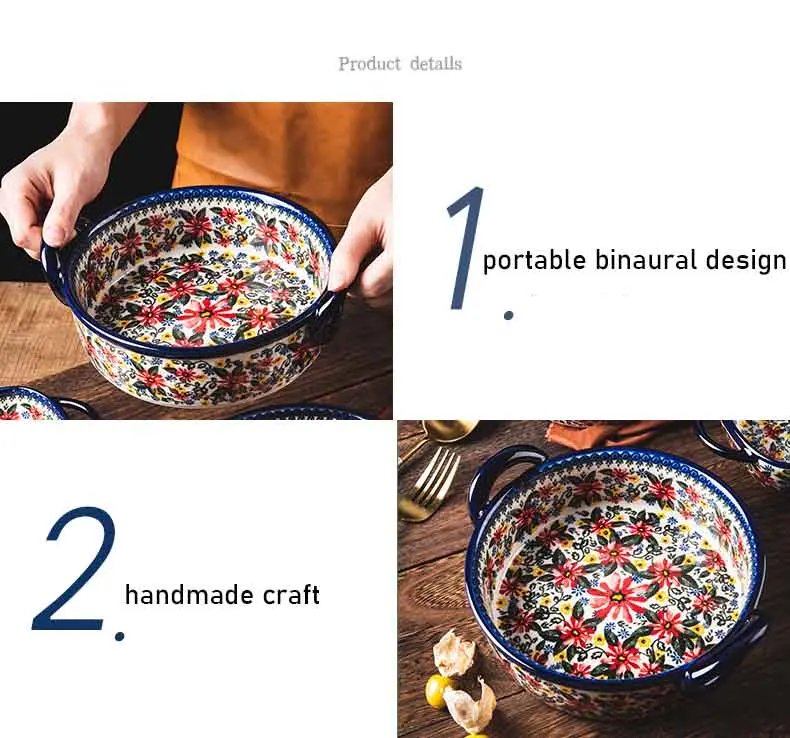 Product details

1. portable binaural design

2. handmade craft