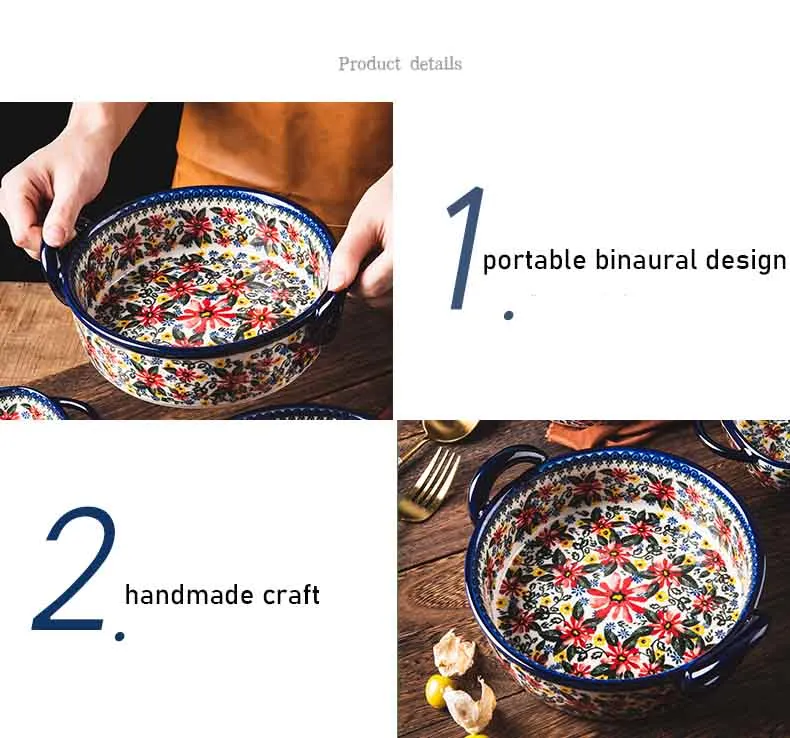 Product details

1. portable binaural design

2. handmade craft