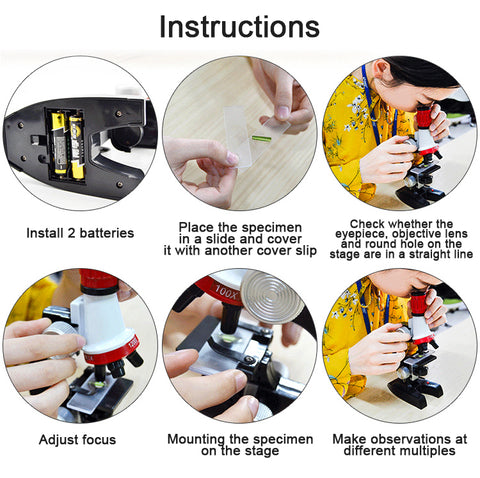 Instructions

Install 2 batteries

Place the specimen in a slide and cover it with another cover slip

Check whether the eyepiece, objective lens and round hole on the stage are in a straight line

100X

Adjust focus

Mounting the specimen on the stage

Make observations at different multiples